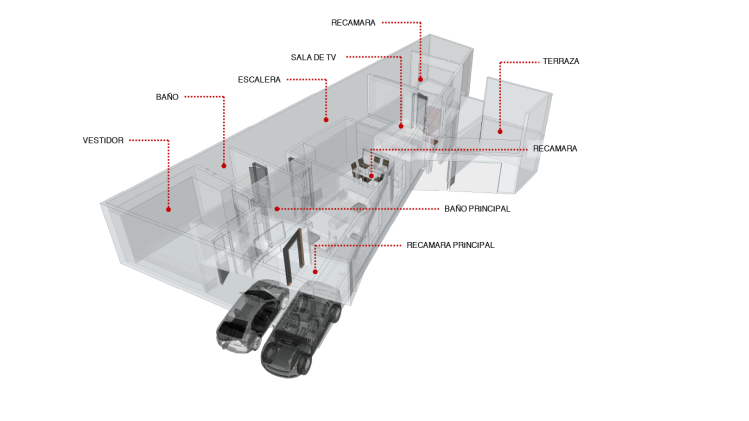 RECAMARA

SALA DE TV

TERRAZA

ESCALERA

BAÑO

VESTIDOR

RECAMARA

BAÑO PRINCIPAL

RECAMARA PRINCIPAL